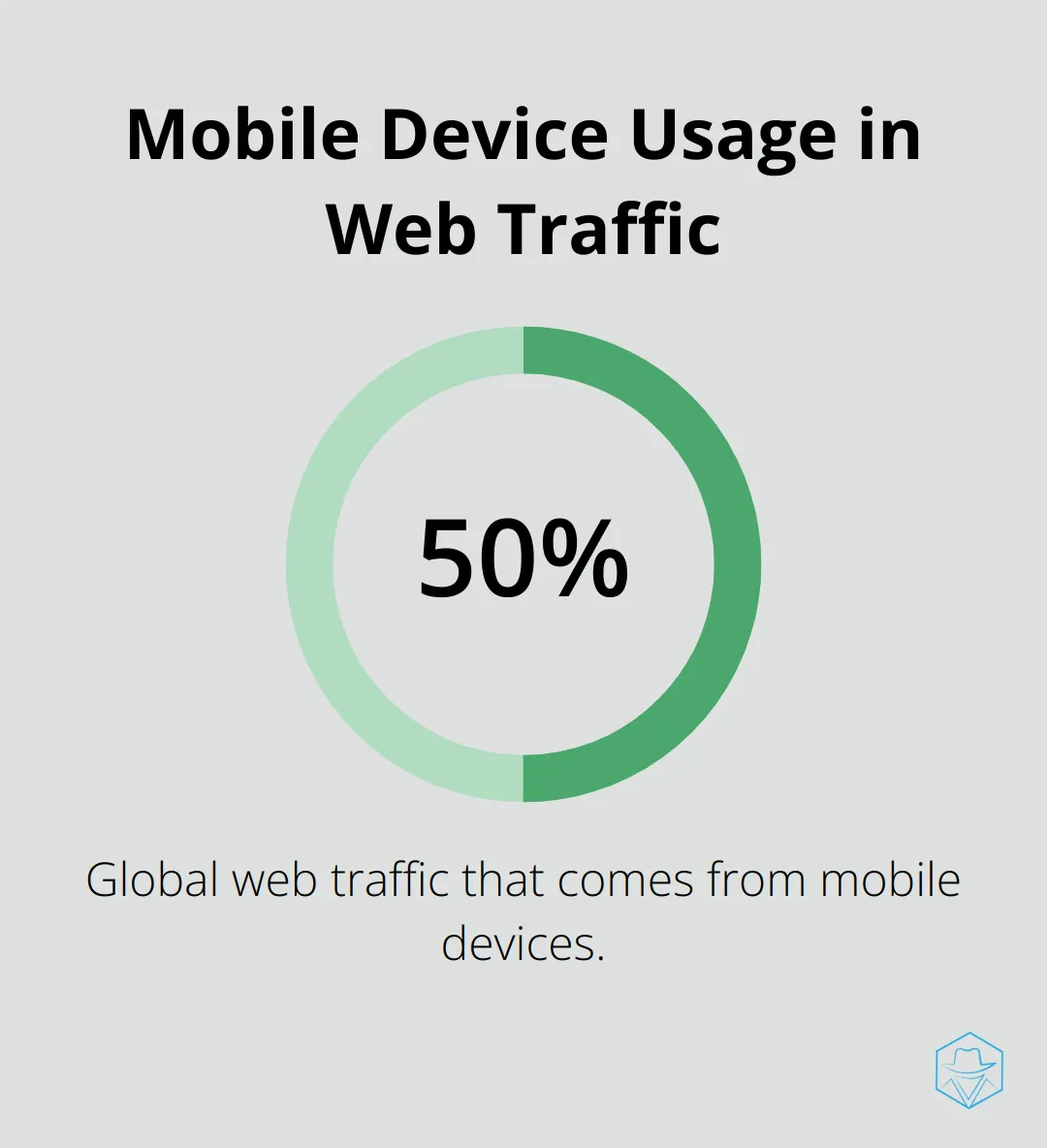 Mobile Device Usage in Web Traffic

50%

Global web traffic that comes from mobile devices.