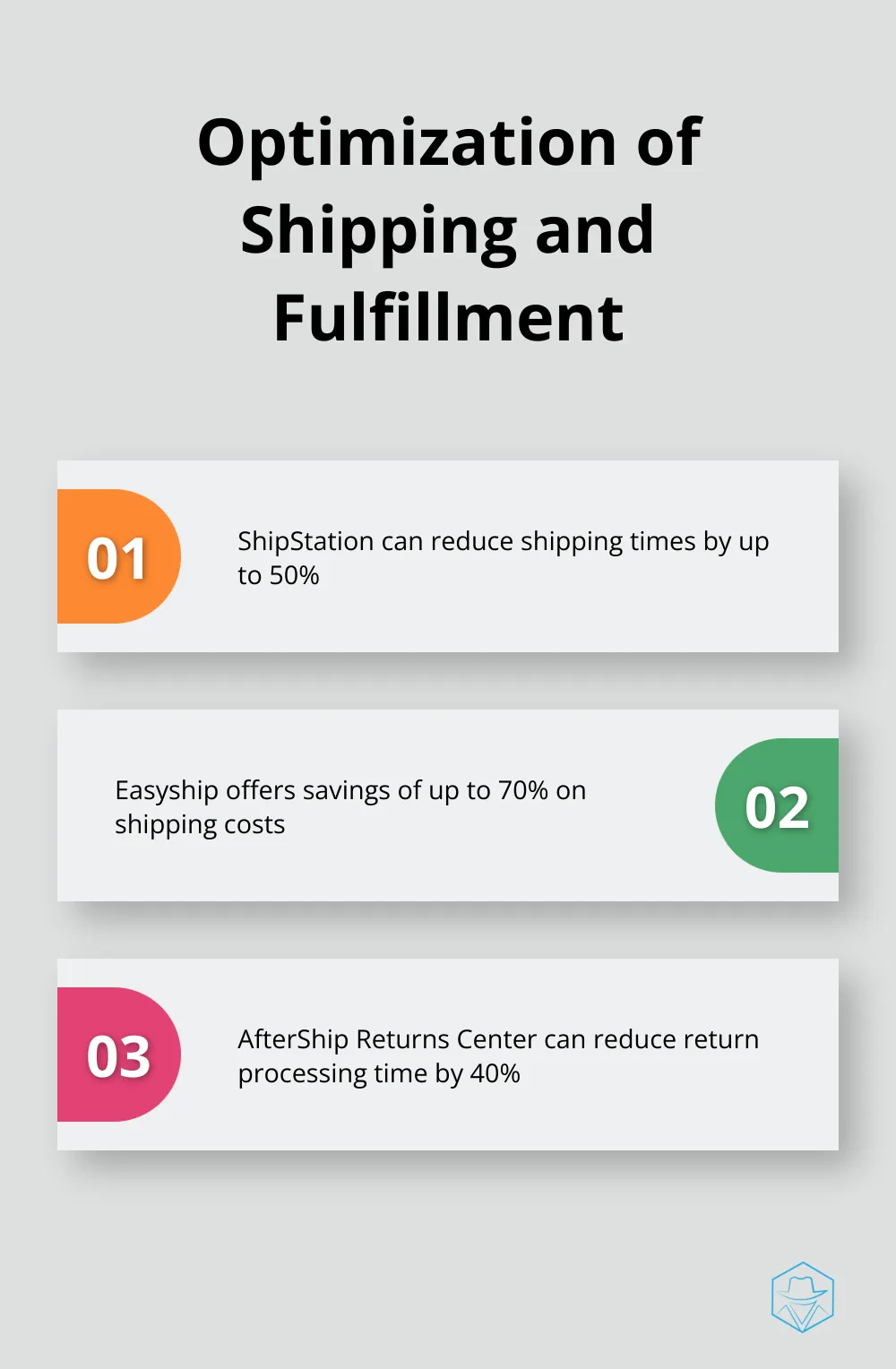 Optimization of Shipping and Fulfillment

01

ShipStation can reduce shipping times by up to 50%

Easyship offers savings of up to 70% on shipping costs

02

03

AfterShip Returns Center can reduce return processing time by 40%